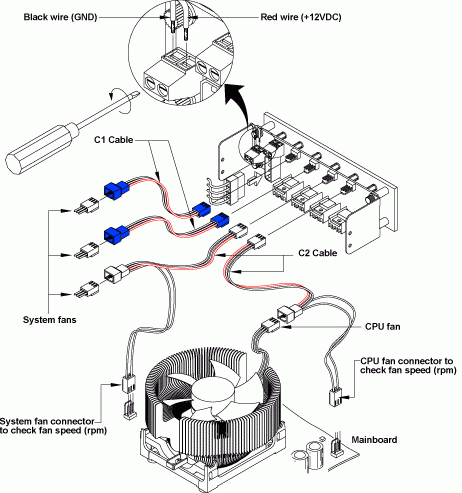 Black wire (GND)

Red wire (+12VDC)

C1 Cable

C2 Cable

System fans

CPU fan

CPU fan connector to check fan speed (rpm)

System fan connector to check fan speed (rpm)

Mainboard